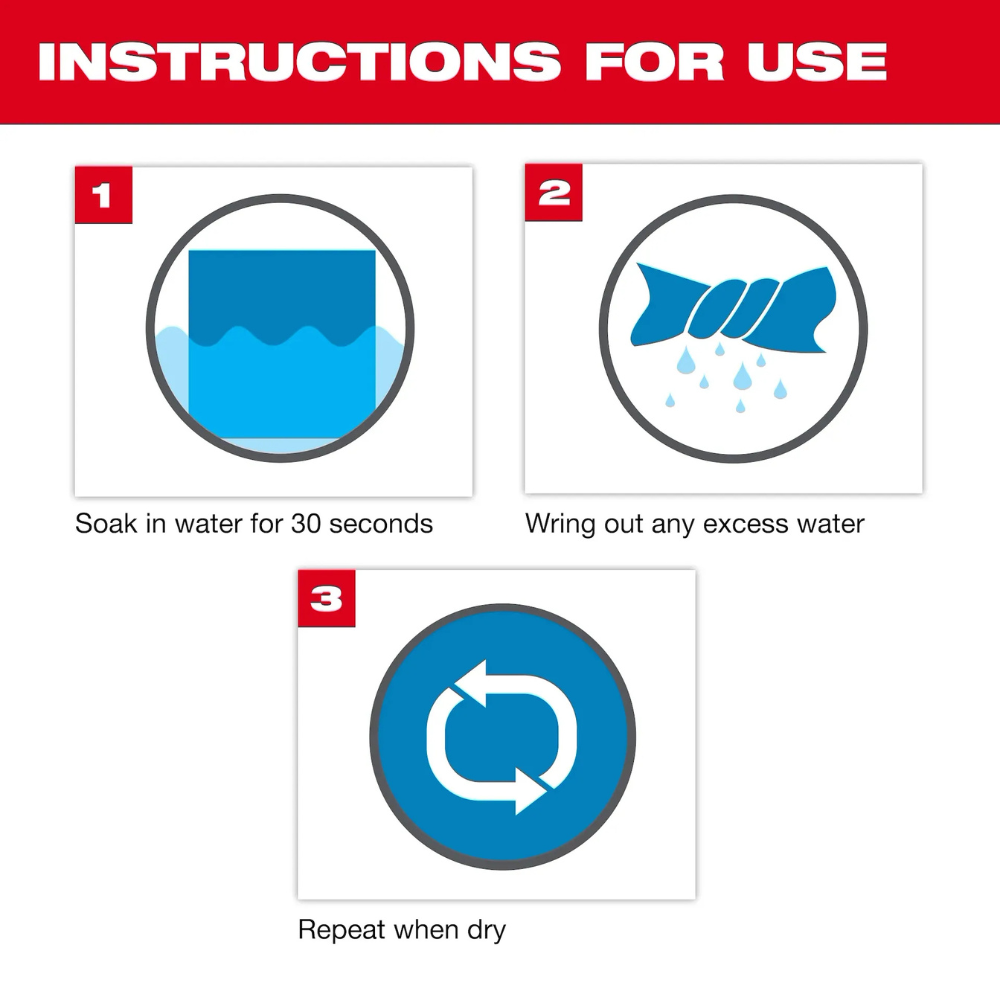 INSTRUCTIONS FOR USE

1

Soak in water for 30 seconds

2

Wring out any excess water

3

Repeat when dry